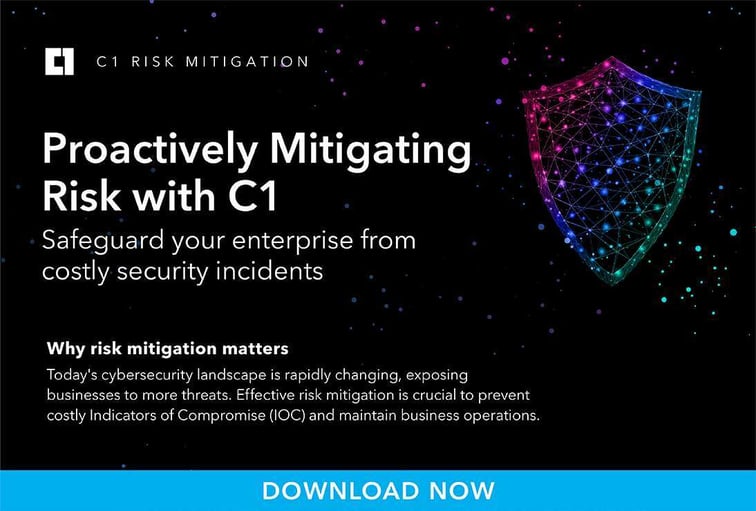 C1 RISK MITIGATION

Proactively Mitigating Risk with C1

Safeguard your enterprise from costly security incidents

Why risk mitigation matters

Today's cybersecurity landscape is rapidly changing, exposing businesses to more threats. Effective risk mitigation is crucial to prevent costly Indicators of Compromise (IOC) and maintain business operations.

DOWNLOAD NOW